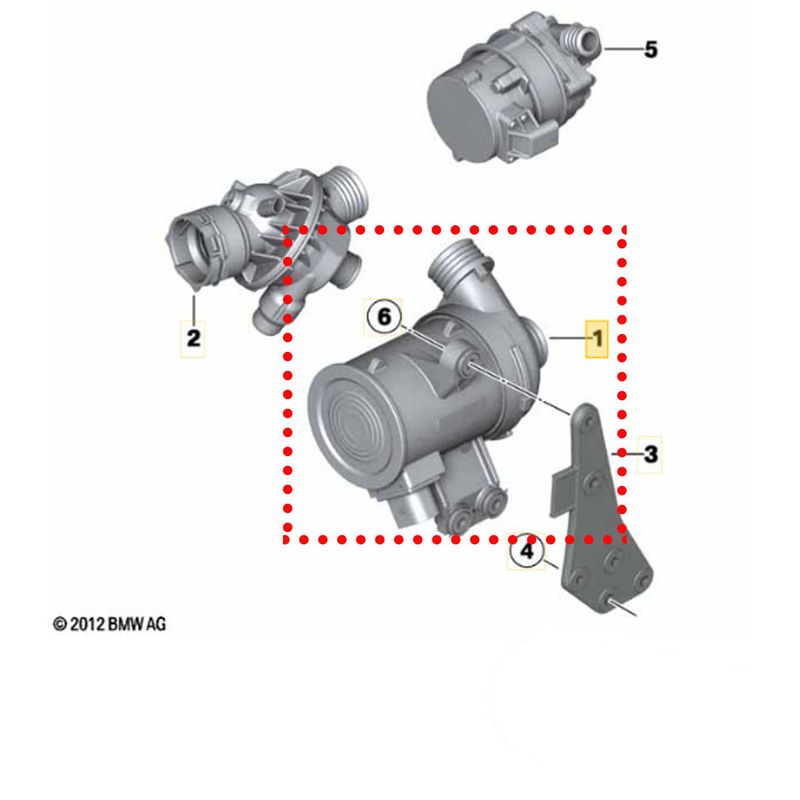 5

2

6

1

3

4

© 2012 BMW AG