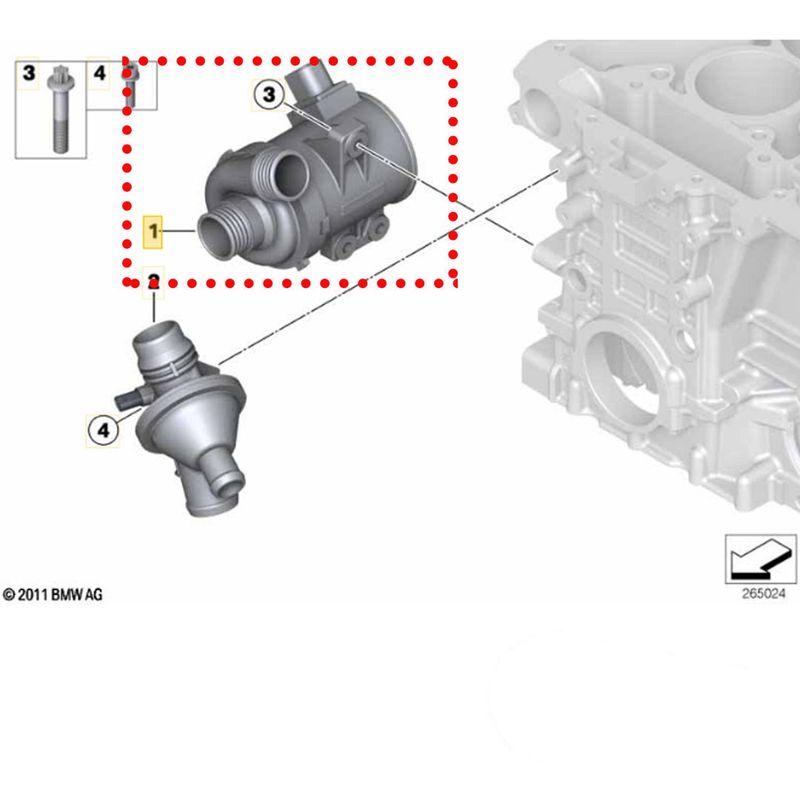 3
4
3
1
2
4
© 2011 BMW AG
265024