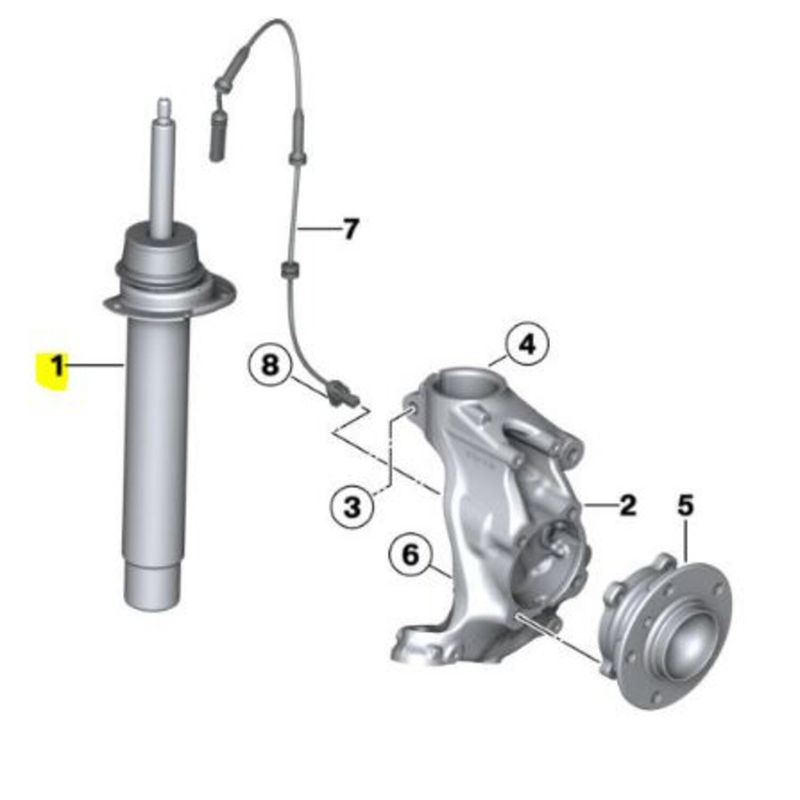 7
4
8
1
3
2
5
6