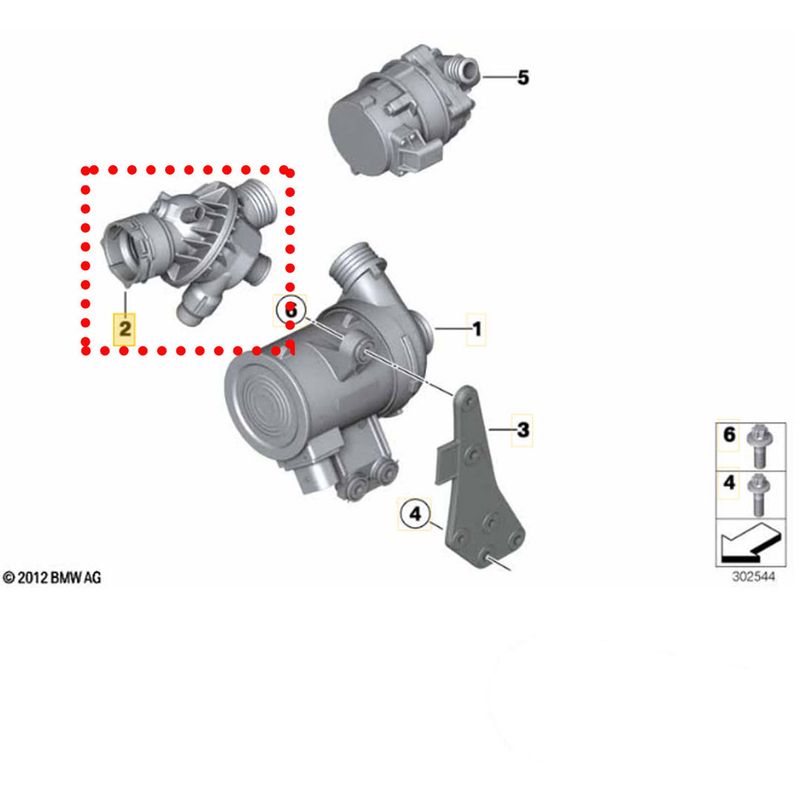 5

2

6

1

3

4

6

4

© 2012 BMW AG

302544