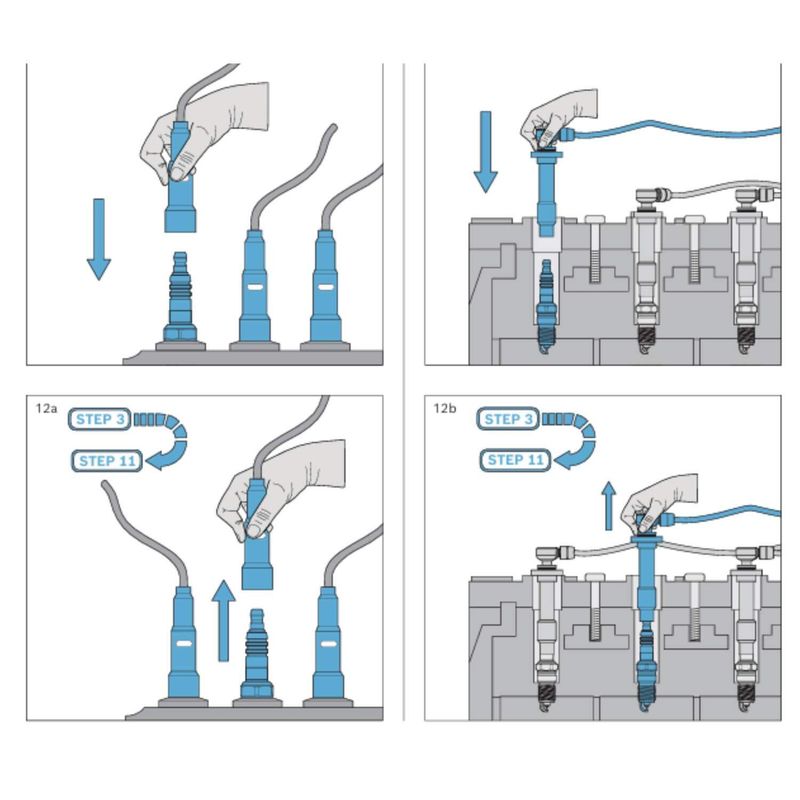 12a

STEP 3

STEP 11

12b

STEP 3

STEP 11