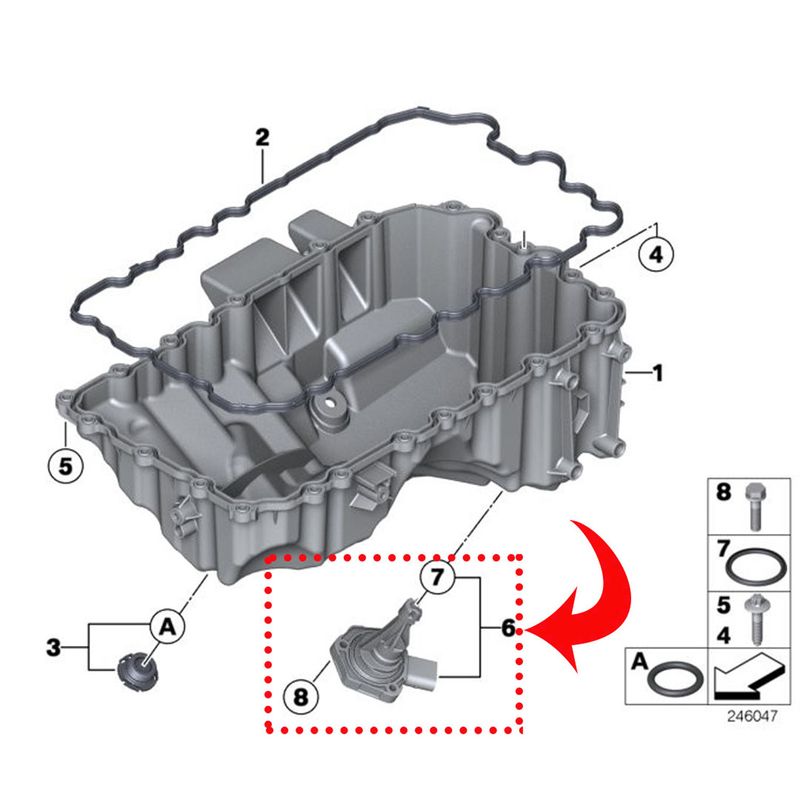 2
4
1
5
3
A
7
6
8
8
7
5
4
A
246047