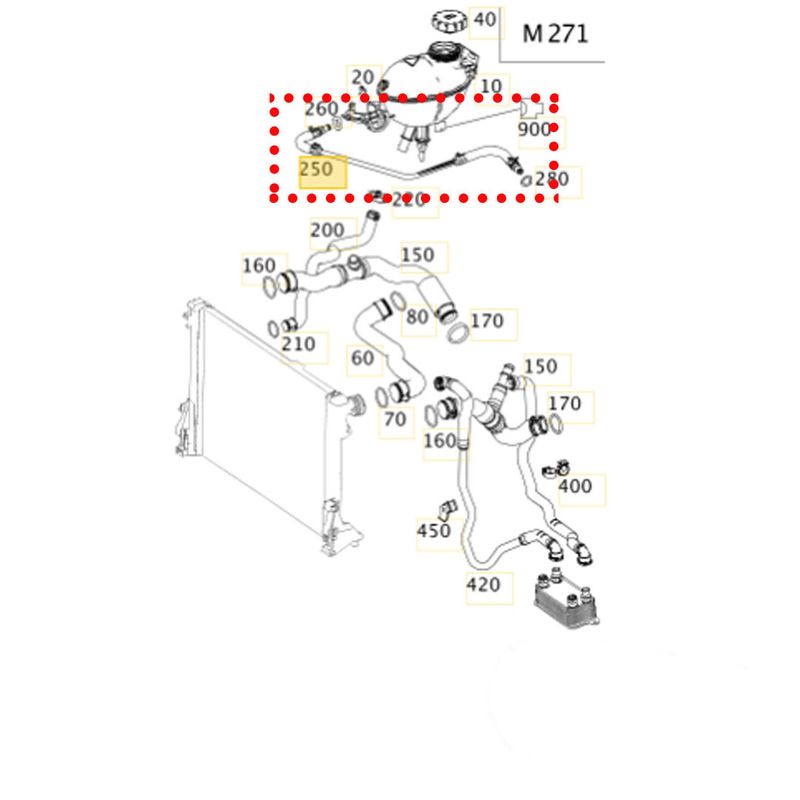 40
M 271
20
10
260
900
250
280
220
200
160
150
80
170
210
60
150
70
170
160
400
450
420