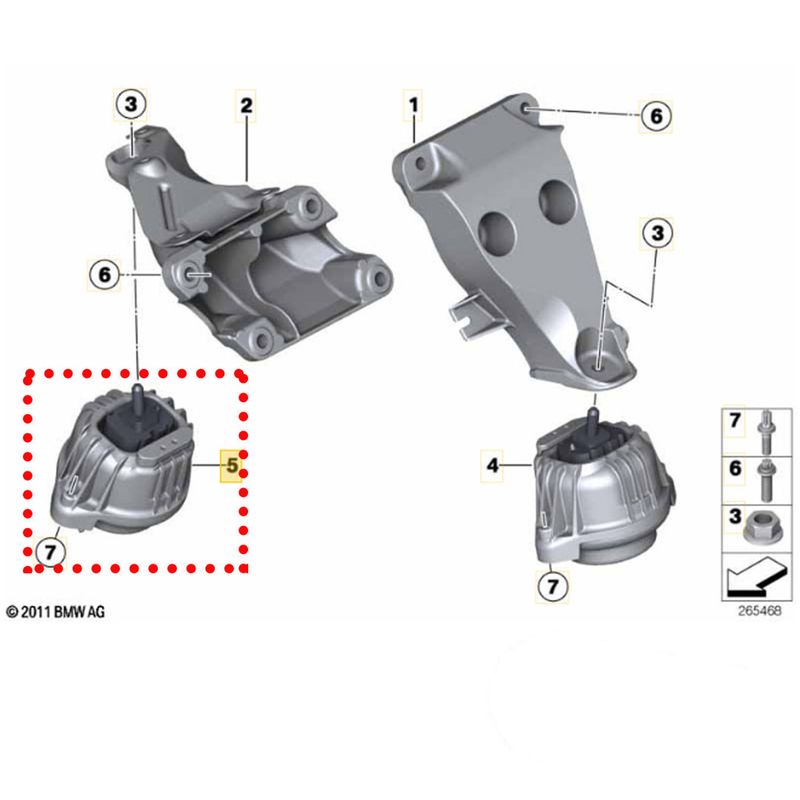 3
2
1
6
3
6
5
4
7
7
7
6
3
© 2011 BMW AG
265468