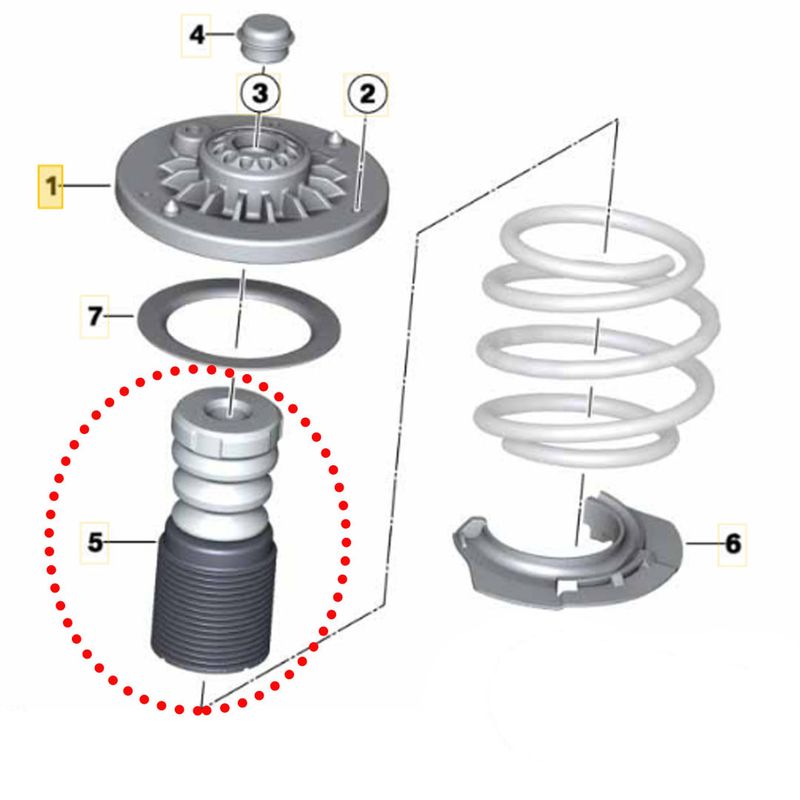 4
3
2
1
7
5
6