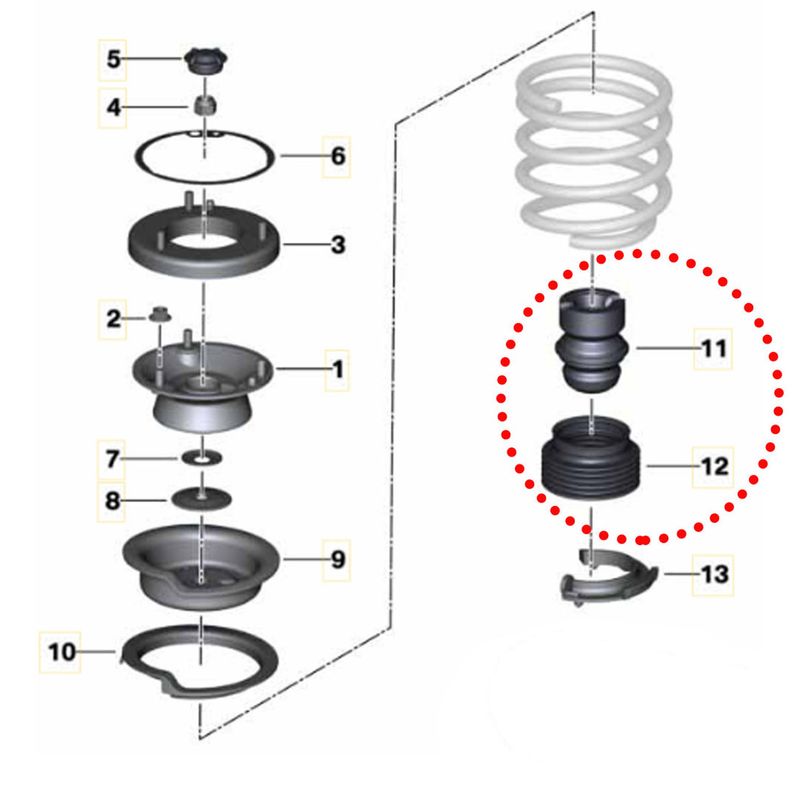 5
4
6
3
2
1
7
8
9
10
11
12
13