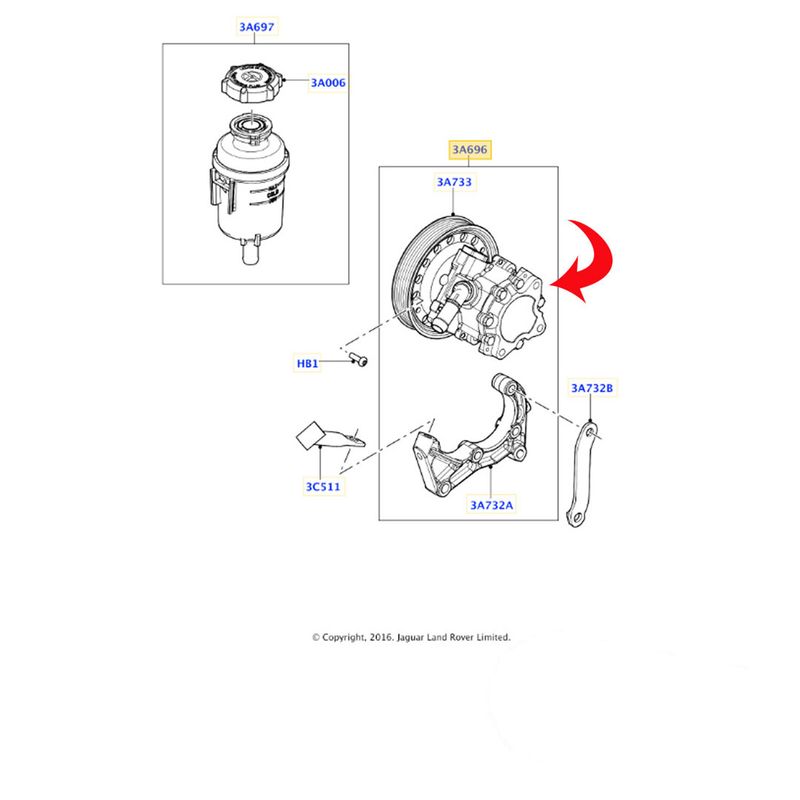 3A697

3A006

3A696

3A733

HB1

3A732B

3C511

3A732A

© Copyright, 2016. Jaguar Land Rover Limited.