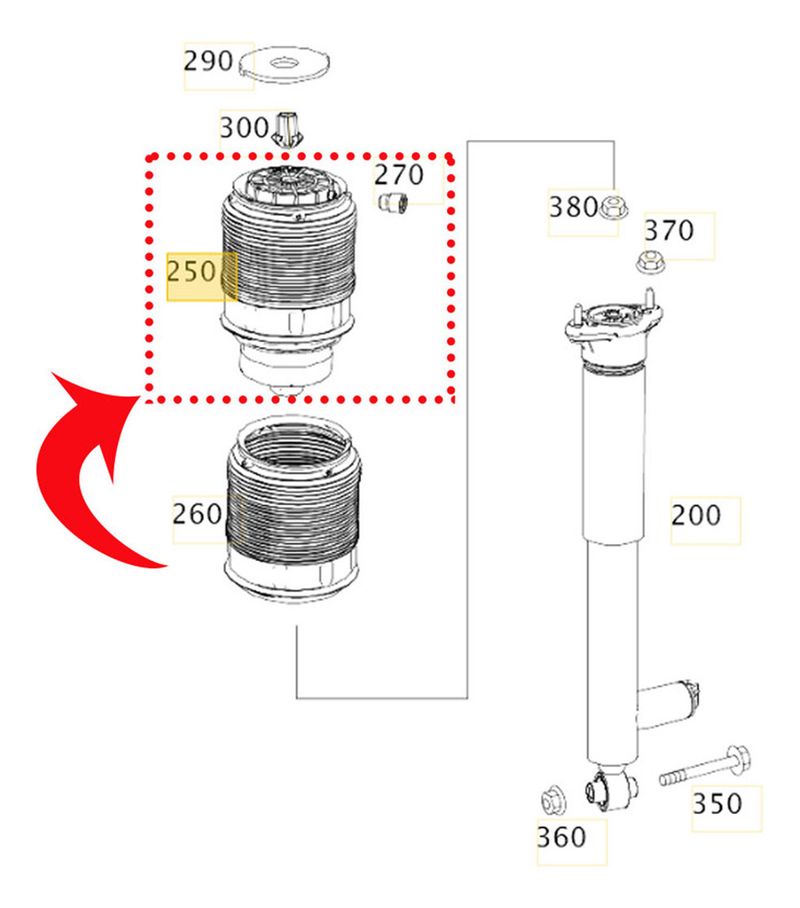 290
300
270
250
380
370
260
200
350
360