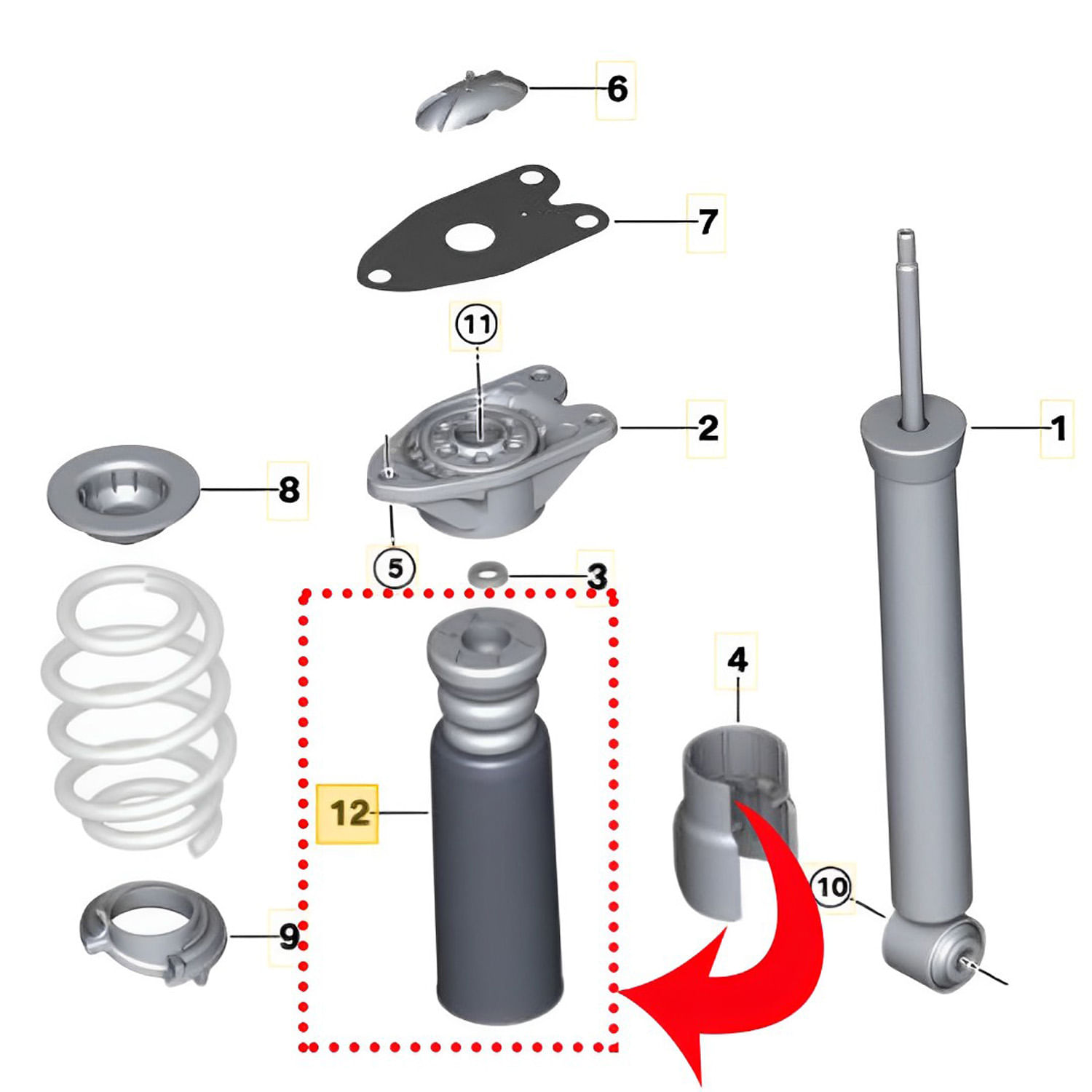 6
7
11
2
1
8
5
3
4
12
10
9